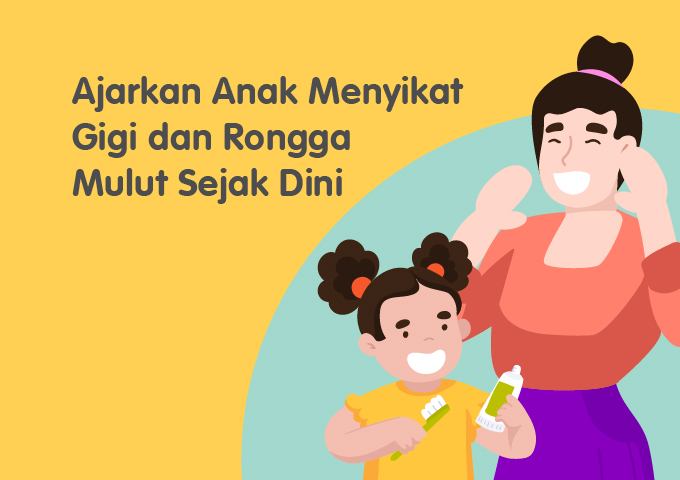 Ajarkan Anak Menyikat Gigi dan Rongga Mulut Sejak Dini